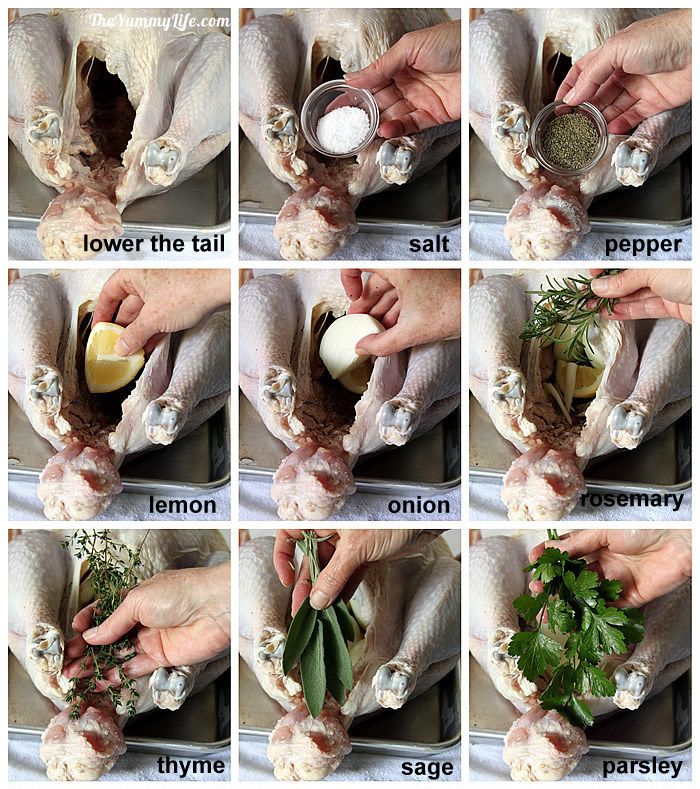 TheYummyLife.com

lower the tail

salt

pepper

lemon

onion

rosemary

thyme

sage

parsley